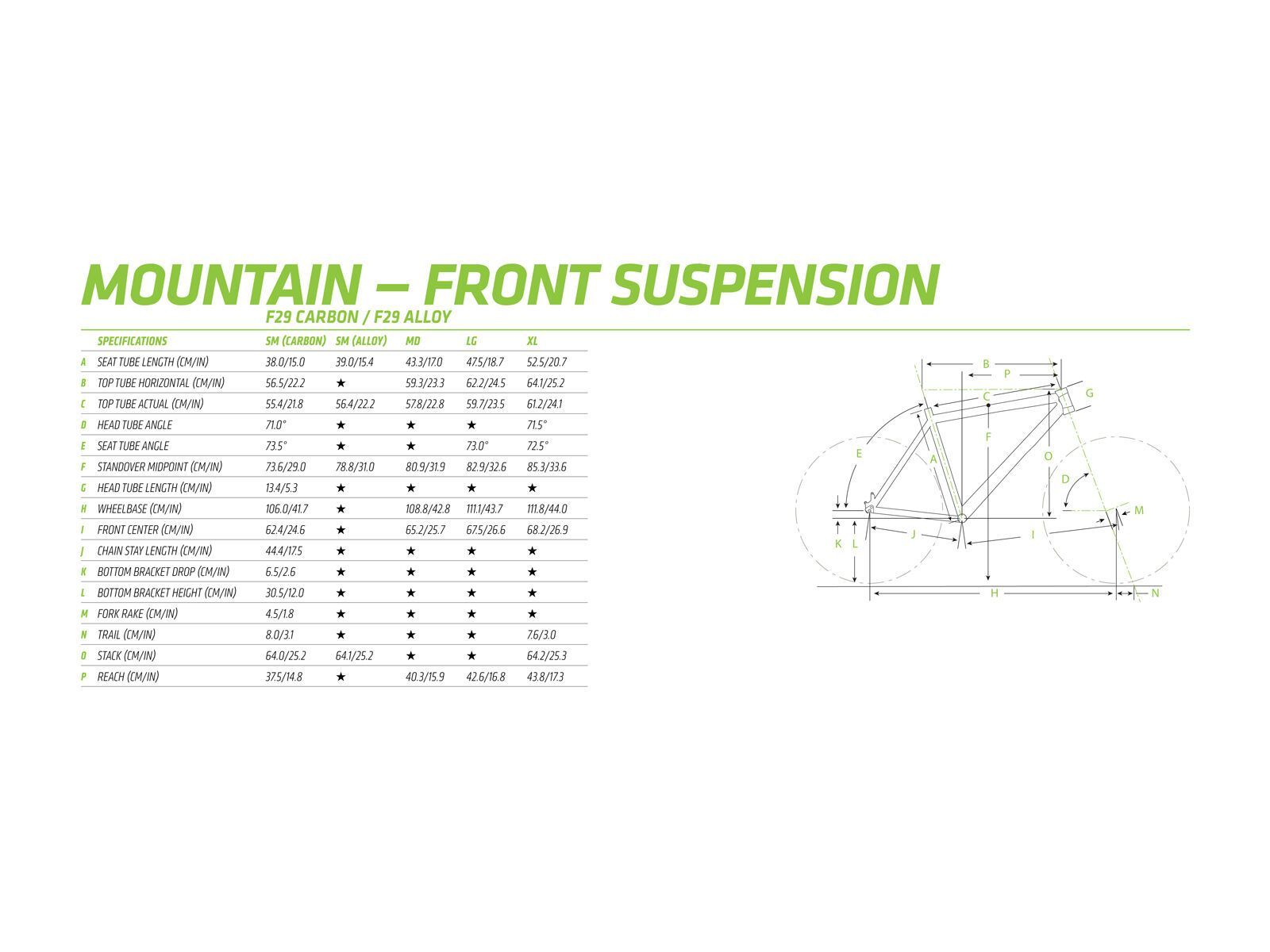 MOUNTAIN – FRONT SUSPENSION
F29 CARBON / F29 ALLOY

| | SPECIFICATIONS | SM (CARBON) | SM (ALLOY) | MD | LG | XL |
|---|---|---|---|---|---|---|
| A | SEAT TUBE LENGTH (CM/IN) | 38.0/15.0 | 39.0/15.4 | 43.3/17.0 | 47.5/18.7 | 52.5/20.7 |
| B | TOP TUBE HORIZONTAL (CM/IN) | 56.5/22.2 | ★ | 59.3/23.3 | 62.2/24.5 | 64.1/25.2 |
| C | TOP TUBE ACTUAL (CM/IN) | 55.4/21.8 | 56.4/22.2 | 57.8/22.8 | 59.7/23.5 | 61.2/24.1 |
| D | HEAD TUBE ANGLE | 71.0° | ★ | ★ | ★ | 71.5° |
| E | SEAT TUBE ANGLE | 73.5° | ★ | ★ | 73.0° | 72.5° |
| F | STANDOVER MIDPOINT (CM/IN) | 73.6/29.0 | 78.8/31.0 | 80.9/31.9 | 82.9/32.6 | 85.3/33.6 |
| G | HEAD TUBE LENGTH (CM/IN) | 13.4/5.3 | ★ | ★ | ★ | ★ |
| H | WHEELBASE (CM/IN) | 106.0/41.7 | ★ | 108.8/42.8 | 111.1/43.7 | 111.8/44.0 |
| I | FRONT CENTER (CM/IN) | 62.4/24.6 | ★ | 65.2/25.7 | 67.5/26.6 | 68.2/26.9 |
| J | CHAIN STAY LENGTH (CM/IN) | 44.4/17.5 | ★ | ★ | ★ | ★ |
| K | BOTTOM BRACKET DROP (CM/IN) | 6.5/2.6 | ★ | ★ | ★ | ★ |
| L | BOTTOM BRACKET HEIGHT (CM/IN) | 30.5/12.0 | ★ | ★ | ★ | ★ |
| M | FORK RAKE (CM/IN) | 4.5/1.8 | ★ | ★ | ★ | ★ |
| N | TRAIL (CM/IN) | 8.0/3.1 | ★ | ★ | ★ | 7.6/3.0 |
| O | STACK (CM/IN) | 64.0/25.2 | 64.1/25.2 | ★ | ★ | 64.2/25.3 |
| P | REACH (CM/IN) | 37.5/14.8 | ★ | 40.3/15.9 | 42.6/16.8 | 43.8/17.3 |

B
P
C
G
E
A
F
O
D
M
K
L
J
I
H
N