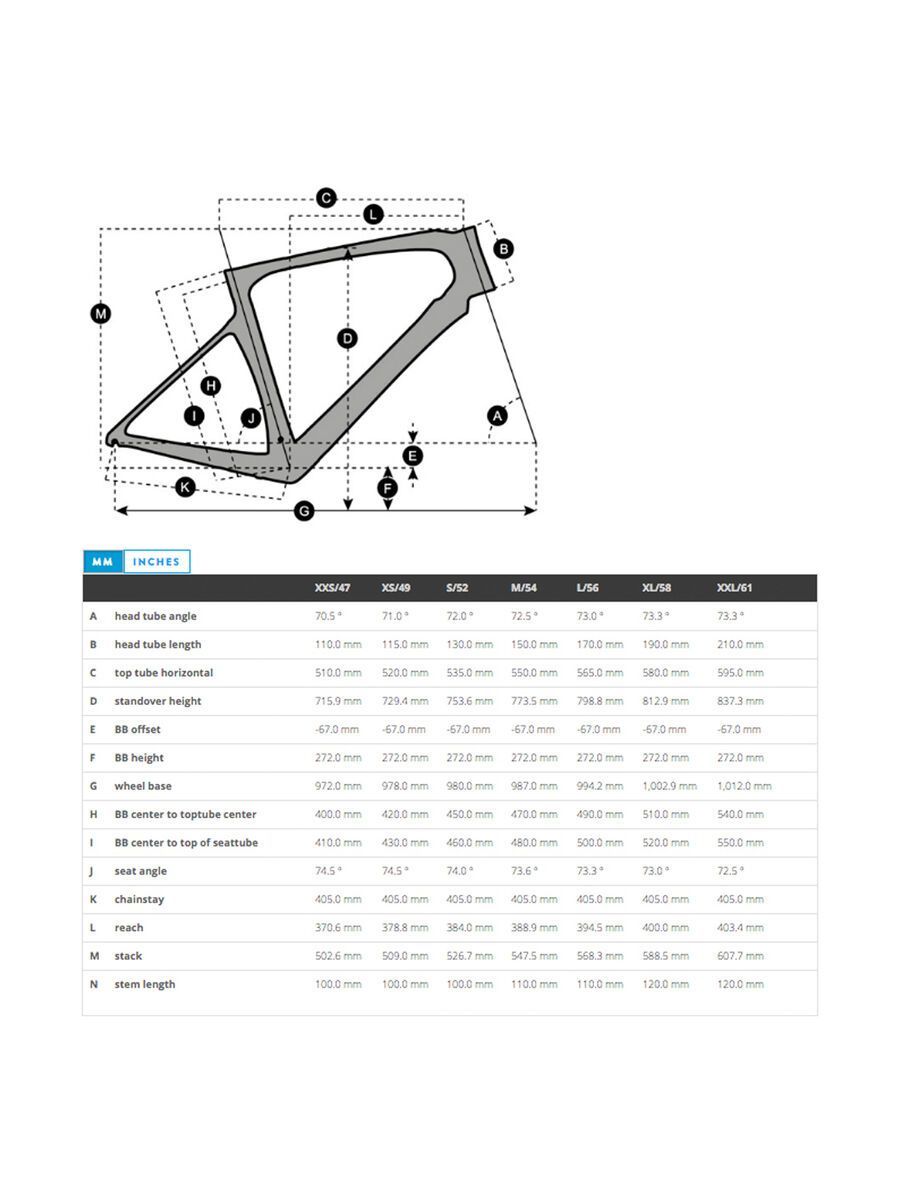 C
L
B
M
D
H
I
J
A
E
F
K
G

MM INCHES

| | | XXS/47 | XS/49 | S/52 | M/54 | L/56 | XL/58 | XXL/61 |
|---|---|---|---|---|---|---|---|---|
| A | head tube angle | 70.5 ° | 71.0 ° | 72.0 ° | 72.5 ° | 73.0 ° | 73.3 ° | 73.3 ° |
| B | head tube length | 110.0 mm | 115.0 mm | 130.0 mm | 150.0 mm | 170.0 mm | 190.0 mm | 210.0 mm |
| C | top tube horizontal | 510.0 mm | 520.0 mm | 535.0 mm | 550.0 mm | 565.0 mm | 580.0 mm | 595.0 mm |
| D | standover height | 715.9 mm | 729.4 mm | 753.6 mm | 773.5 mm | 798.8 mm | 812.9 mm | 837.3 mm |
| E | BB offset | -67.0 mm | -67.0 mm | -67.0 mm | -67.0 mm | -67.0 mm | -67.0 mm | -67.0 mm |
| F | BB height | 272.0 mm | 272.0 mm | 272.0 mm | 272.0 mm | 272.0 mm | 272.0 mm | 272.0 mm |
| G | wheel base | 972.0 mm | 978.0 mm | 980.0 mm | 987.0 mm | 994.2 mm | 1,002.9 mm | 1,012.0 mm |
| H | BB center to toptube center | 400.0 mm | 420.0 mm | 450.0 mm | 470.0 mm | 490.0 mm | 510.0 mm | 540.0 mm |
| I | BB center to top of seattube | 410.0 mm | 430.0 mm | 460.0 mm | 480.0 mm | 500.0 mm | 520.0 mm | 550.0 mm |
| J | seat angle | 74.5 ° | 74.5 ° | 74.0 ° | 73.6 ° | 73.3 ° | 73.0 ° | 72.5 ° |
| K | chainstay | 405.0 mm | 405.0 mm | 405.0 mm | 405.0 mm | 405.0 mm | 405.0 mm | 405.0 mm |
| L | reach | 370.6 mm | 378.8 mm | 384.0 mm | 388.9 mm | 394.5 mm | 400.0 mm | 403.4 mm |
| M | stack | 502.6 mm | 509.0 mm | 526.7 mm | 547.5 mm | 568.3 mm | 588.5 mm | 607.7 mm |
| N | stem length | 100.0 mm | 100.0 mm | 100.0 mm | 110.0 mm | 110.0 mm | 120.0 mm | 120.0 mm |