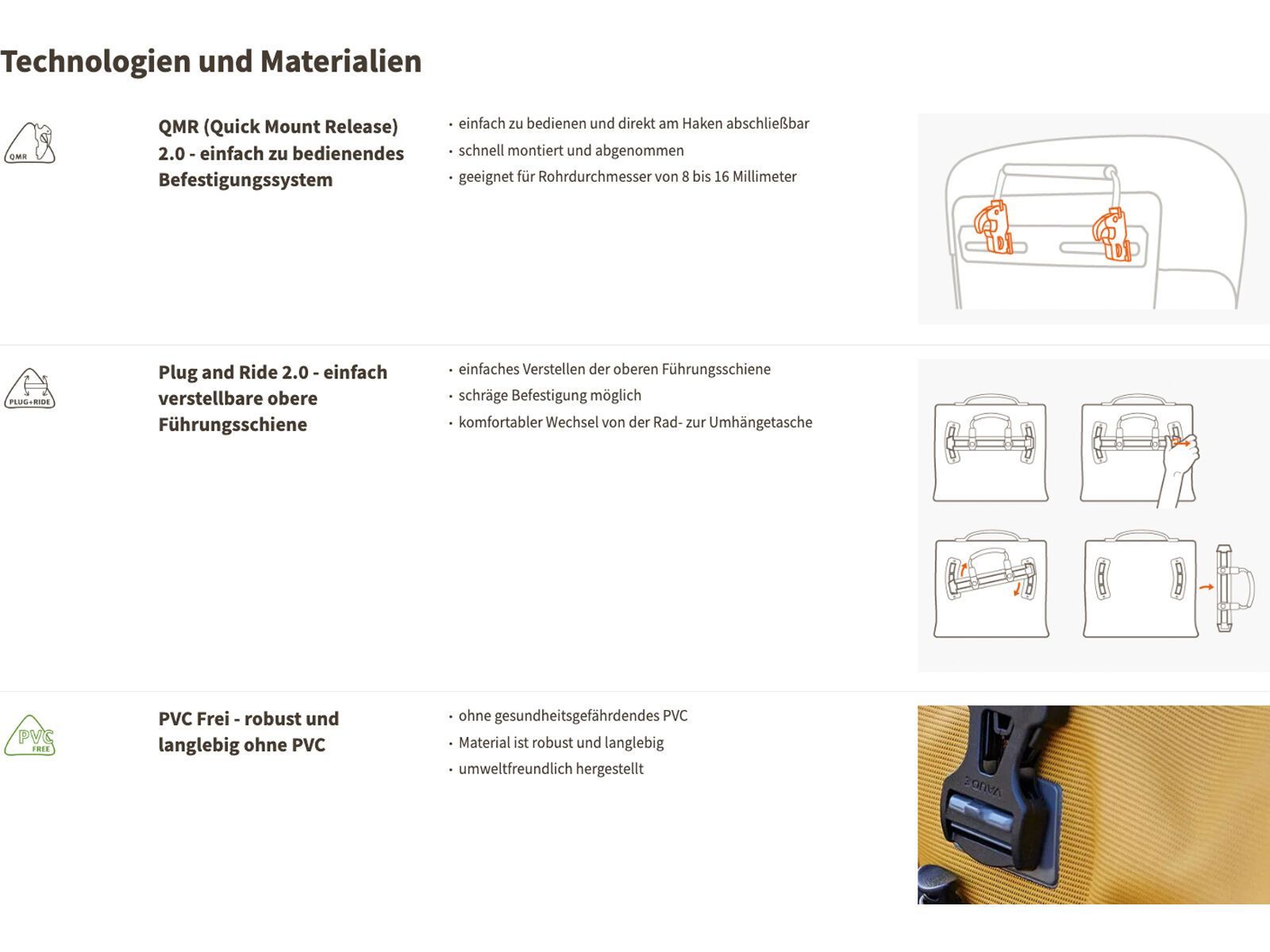 Technologien und Materialien

QMR

QMR (Quick Mount Release) 2.0 - einfach zu bedienendes Befestigungssystem

• einfach zu bedienen und direkt am Haken abschließbar
• schnell montiert und abgenommen
• geeignet für Rohrdurchmesser von 8 bis 16 Millimeter

PLUG+RIDE

Plug and Ride 2.0 - einfach verstellbare obere Führungsschiene

• einfaches Verstellen der oberen Führungsschiene
• schräge Befestigung möglich
• komfortabler Wechsel von der Rad- zur Umhängetasche

PVC FREE

PVC Frei - robust und langlebig ohne PVC

• ohne gesundheitsgefährdendes PVC
• Material ist robust und langlebig
• umweltfreundlich hergestellt

VAUDE