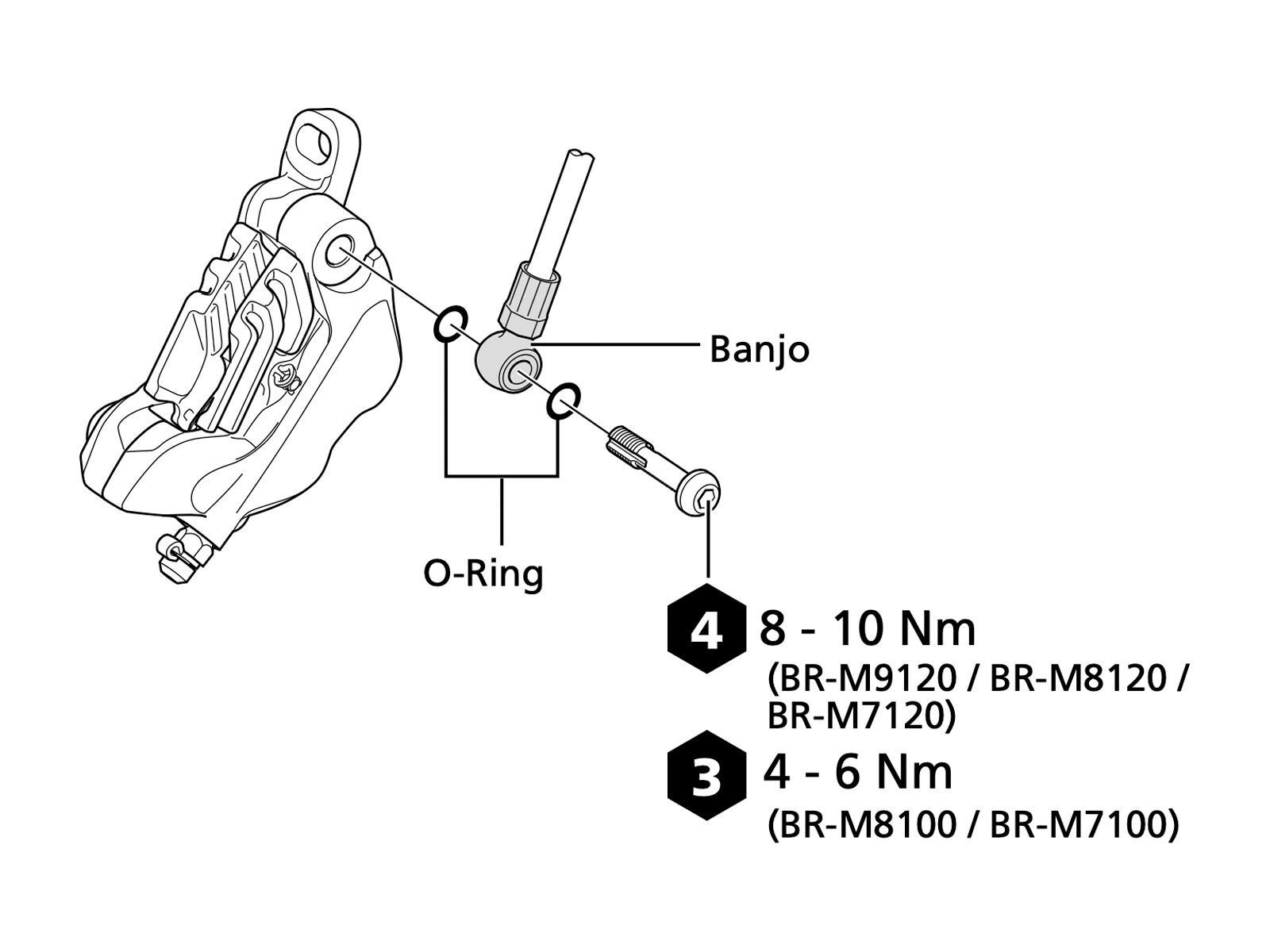 Banjo

O-Ring

4 8 - 10 Nm
(BR-M9120 / BR-M8120 / BR-M7120)

3 4 - 6 Nm
(BR-M8100 / BR-M7100)