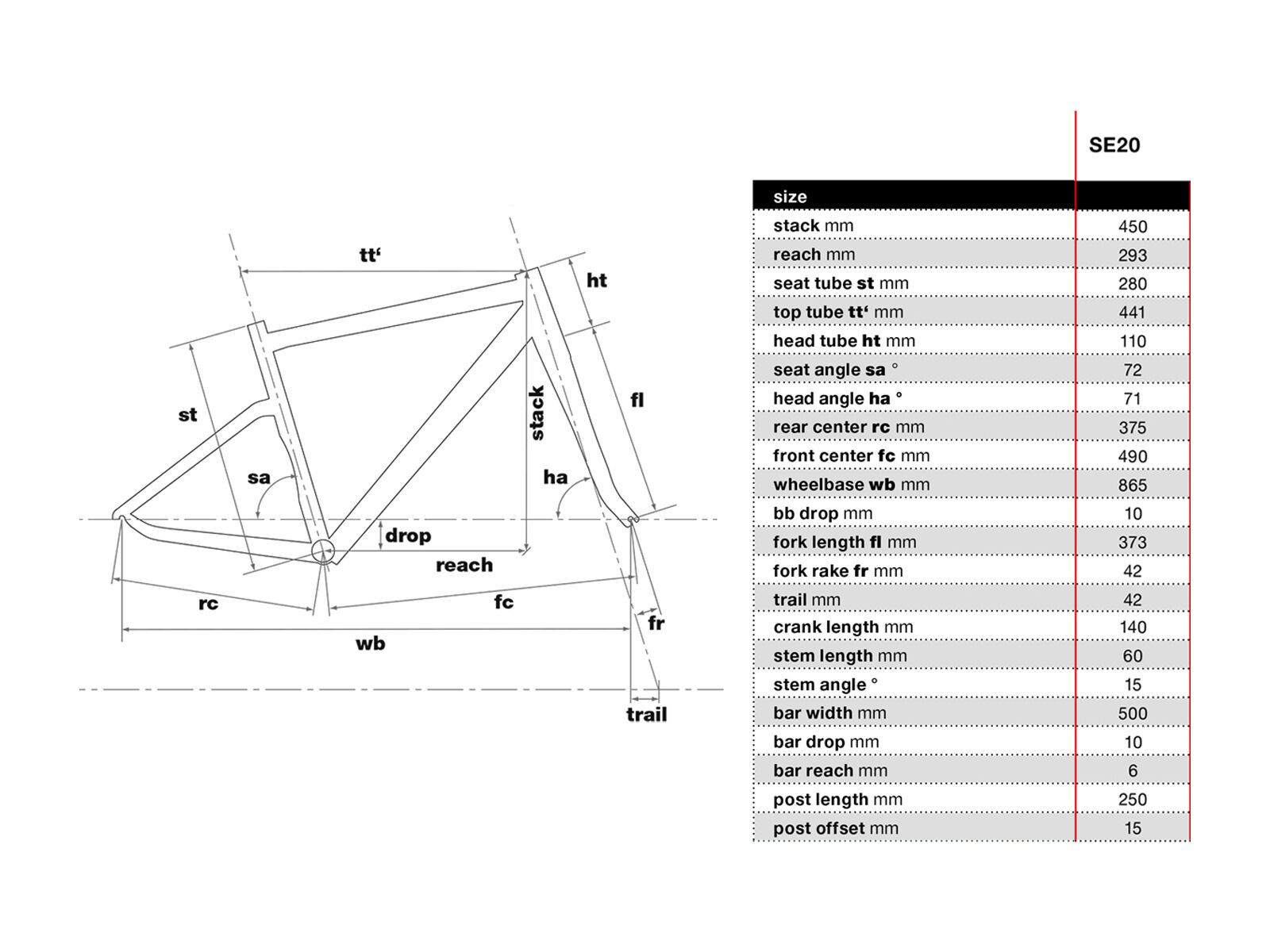 tt‘

ht

st

stack

fl

sa

ha

drop

reach

rc

fc

fr

wb

trail

| | SE20 |
|---|---|
| size | |
| stack mm | 450 |
| reach mm | 293 |
| seat tube st mm | 280 |
| top tube tt‘ mm | 441 |
| head tube ht mm | 110 |
| seat angle sa ° | 72 |
| head angle ha ° | 71 |
| rear center rc mm | 375 |
| front center fc mm | 490 |
| wheelbase wb mm | 865 |
| bb drop mm | 10 |
| fork length fl mm | 373 |
| fork rake fr mm | 42 |
| trail mm | 42 |
| crank length mm | 140 |
| stem length mm | 60 |
| stem angle ° | 15 |
| bar width mm | 500 |
| bar drop mm | 10 |
| bar reach mm | 6 |
| post length mm | 250 |
| post offset mm | 15 |