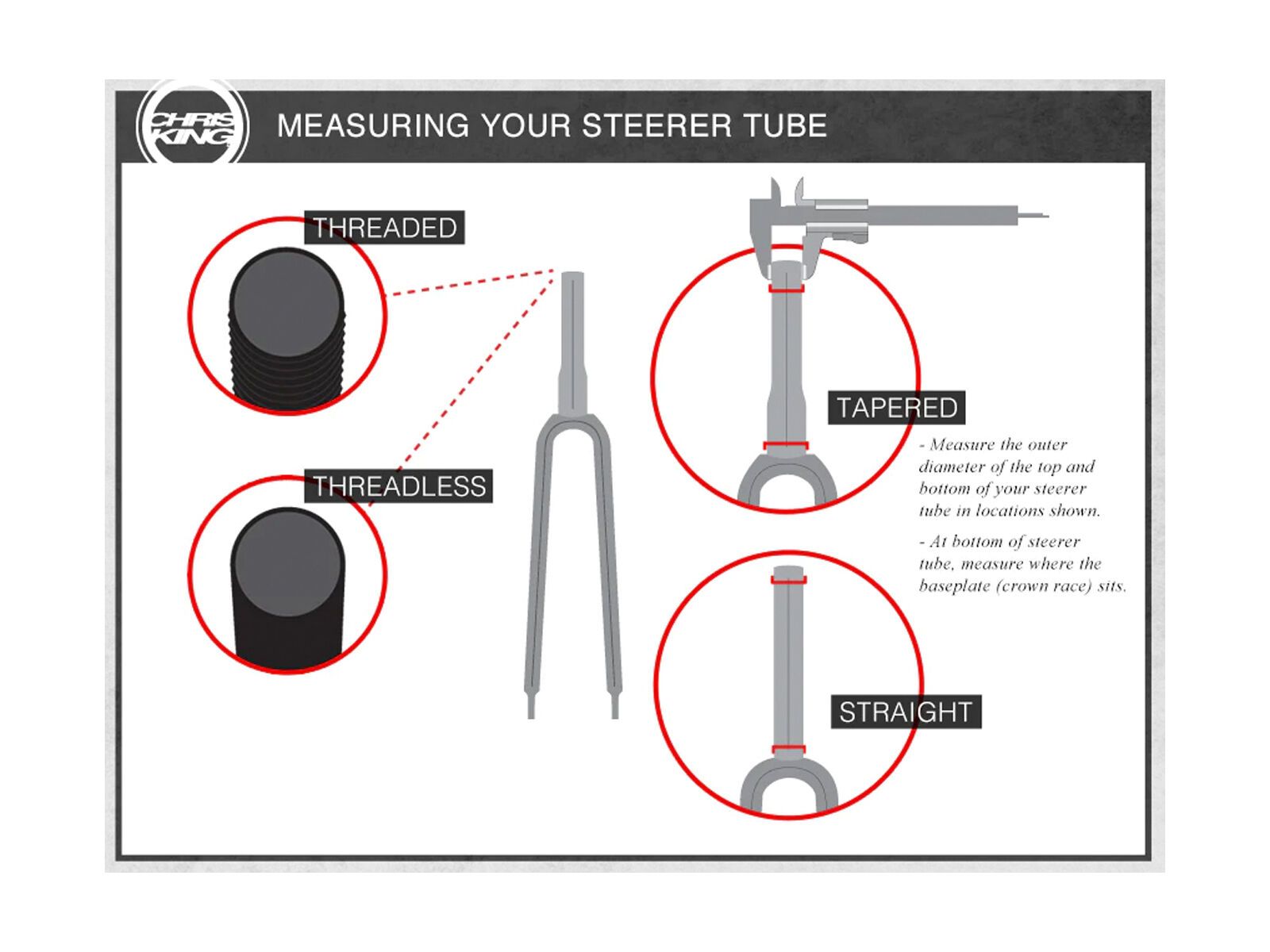 CHRIS KING

MEASURING YOUR STEERER TUBE

THREADED

THREADLESS

TAPERED

- Measure the outer diameter of the top and bottom of your steerer tube in locations shown.

- At bottom of steerer tube, measure where the baseplate (crown race) sits.

STRAIGHT