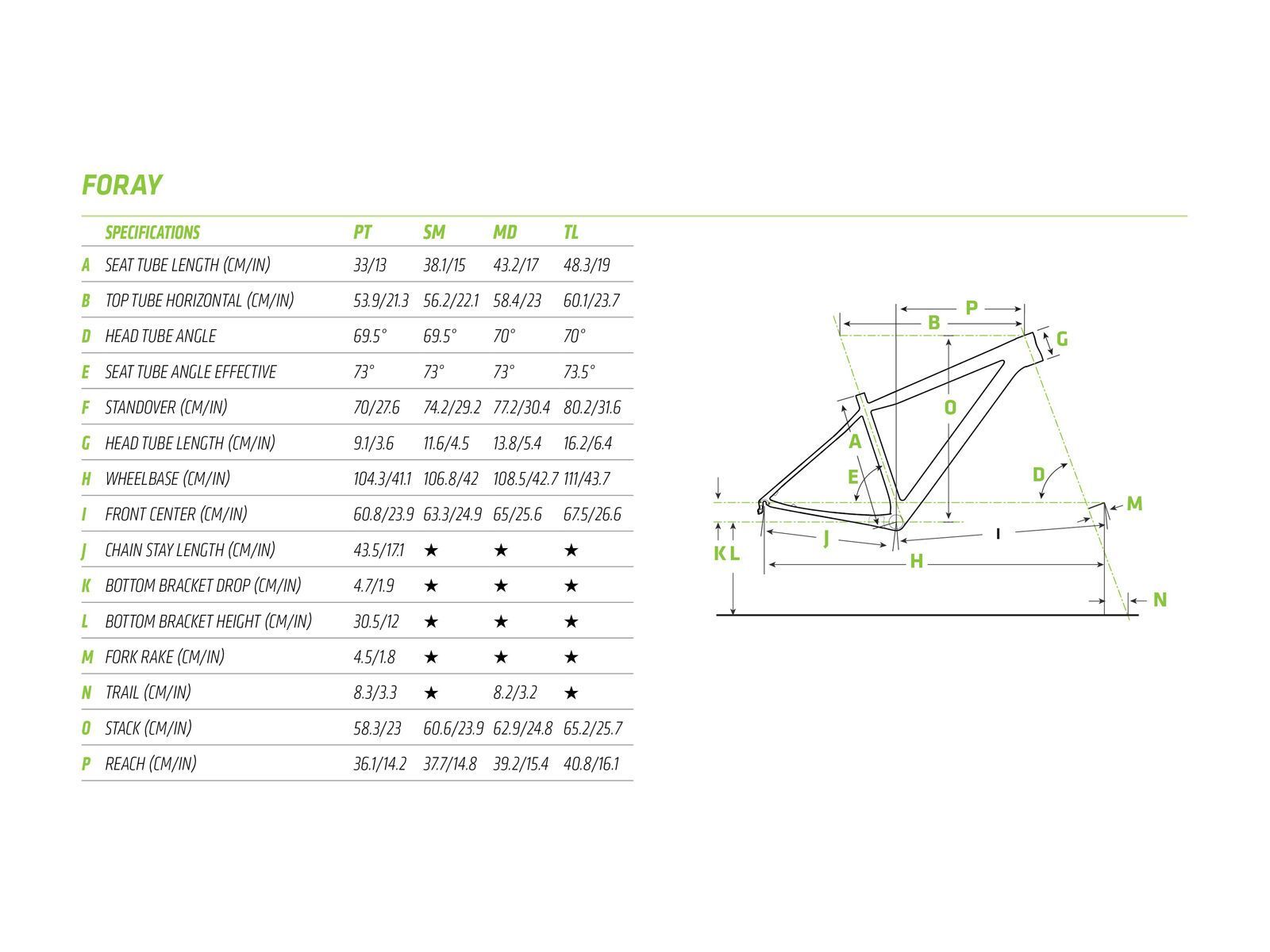 FORAY

| | SPECIFICATIONS | PT | SM | MD | TL |
|---|---|---|---|---|---|
| A | SEAT TUBE LENGTH (CM/IN) | 33/13 | 38.1/15 | 43.2/17 | 48.3/19 |
| B | TOP TUBE HORIZONTAL (CM/IN) | 53.9/21.3 | 56.2/22.1 | 58.4/23 | 60.1/23.7 |
| D | HEAD TUBE ANGLE | 69.5° | 69.5° | 70° | 70° |
| E | SEAT TUBE ANGLE EFFECTIVE | 73° | 73° | 73° | 73.5° |
| F | STANDOVER (CM/IN) | 70/27.6 | 74.2/29.2 | 77.2/30.4 | 80.2/31.6 |
| G | HEAD TUBE LENGTH (CM/IN) | 9.1/3.6 | 11.6/4.5 | 13.8/5.4 | 16.2/6.4 |
| H | WHEELBASE (CM/IN) | 104.3/41.1 | 106.8/42 | 108.5/42.7 | 111/43.7 |
| I | FRONT CENTER (CM/IN) | 60.8/23.9 | 63.3/24.9 | 65/25.6 | 67.5/26.6 |
| J | CHAIN STAY LENGTH (CM/IN) | 43.5/17.1 | ★ | ★ | ★ |
| K | BOTTOM BRACKET DROP (CM/IN) | 4.7/1.9 | ★ | ★ | ★ |
| L | BOTTOM BRACKET HEIGHT (CM/IN) | 30.5/12 | ★ | ★ | ★ |
| M | FORK RAKE (CM/IN) | 4.5/1.8 | ★ | ★ | ★ |
| N | TRAIL (CM/IN) | 8.3/3.3 | ★ | 8.2/3.2 | ★ |
| O | STACK (CM/IN) | 58.3/23 | 60.6/23.9 | 62.9/24.8 | 65.2/25.7 |
| P | REACH (CM/IN) | 36.1/14.2 | 37.7/14.8 | 39.2/15.4 | 40.8/16.1 |

P
B
G
O
A
E
D
M
J
I
K L
H
N