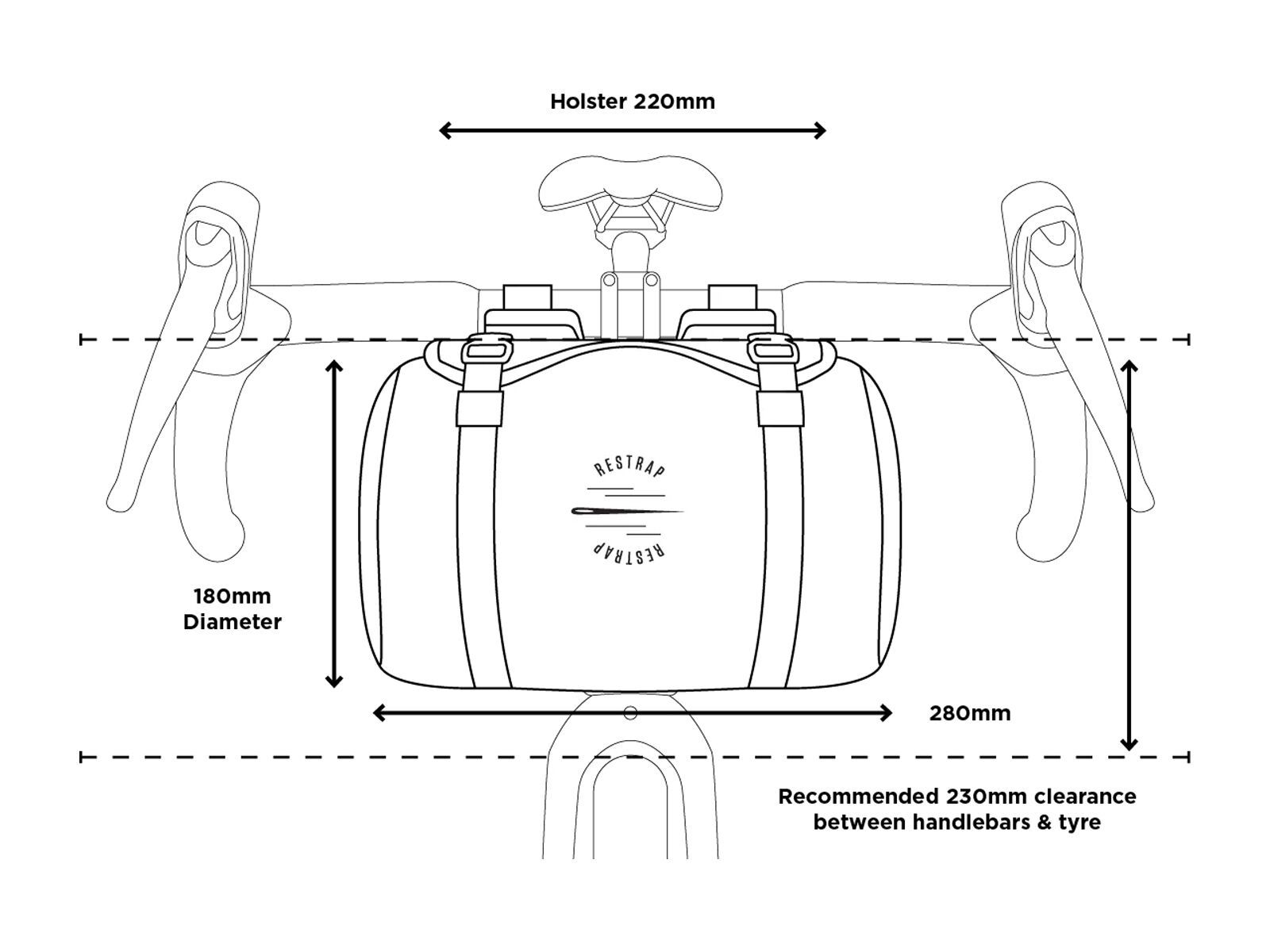 Holster 220mm

RESTRAP

RESTRAP

180mm Diameter

280mm

Recommended 230mm clearance between handlebars & tyre