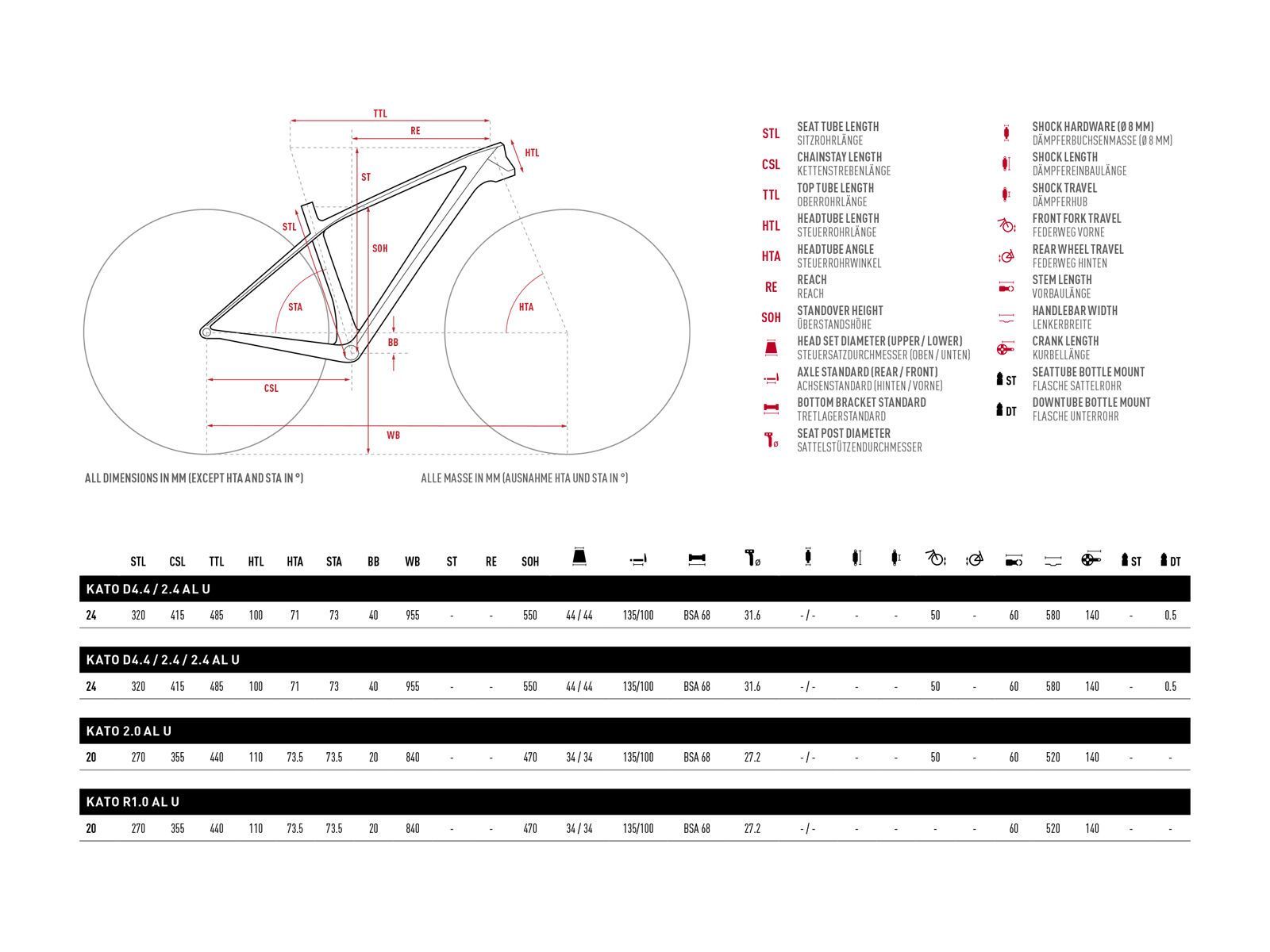 TTL
RE
HTL
ST
STL
SOH
STA
HTA
BB
CSL
WB

ALL DIMENSIONS IN MM (EXCEPT HTA AND STA IN °)

ALLE MASSE IN MM (AUSNAHME HTA UND STA IN °)

STL SEAT TUBE LENGTH
SITZROHRLÄNGE
CSL CHAINSTAY LENGTH
KETTENSTREBENLÄNGE
TTL TOP TUBE LENGTH
OBERROHRLÄNGE
HTL HEADTUBE LENGTH
STEUERROHRLÄNGE
HTA HEADTUBE ANGLE
STEUERROHRWINKEL
RE REACH
REACH
SOH STANDOVER HEIGHT
ÜBERSTANDSHÖHE
HEAD SET DIAMETER (UPPER / LOWER)
STEUERSATZDURCHMESSER (OBEN / UNTEN)
AXLE STANDARD (REAR / FRONT)
ACHSENSTANDARD (HINTEN / VORNE)
BOTTOM BRACKET STANDARD
TRETLAGERSTANDARD
SEAT POST DIAMETER
SATTELSTÜTZENDURCHMESSER

SHOCK HARDWARE (Ø 8 MM)
DÄMPFERBUCHSENMASSE (Ø 8 MM)
SHOCK LENGTH
DÄMPFEREINBAULÄNGE
SHOCK TRAVEL
DÄMPFERHUB
FRONT FORK TRAVEL
FEDERWEG VORNE
REAR WHEEL TRAVEL
FEDERWEG HINTEN
STEM LENGTH
VORBAULÄNGE
HANDLEBAR WIDTH
LENKERBREITE
CRANK LENGTH
KURBELLÄNGE
ST SEATTUBE BOTTLE MOUNT
FLASCHE SATTELROHR
DT DOWNTUBE BOTTLE MOUNT
FLASCHE UNTERROHR

| | STL | CSL | TTL | HTL | HTA | STA | BB | WB | ST | RE | SOH | | | | Ø | | | | | | | | | ST | DT |
|---|---|---|---|---|---|---|---|---|---|---|---|---|---|---|---|---|---|---|---|---|---|---|---|---|---|
| KATO D4.4 / 2.4 AL U | | | | | | | | | | | | | | | | | | | | | | | | | |
| 24 | 320 | 415 | 485 | 100 | 71 | 73 | 40 | 955 | - | - | 550 | 44 / 44 | 135/100 | BSA 68 | 31.6 | - / - | - | - | 50 | - | 60 | 580 | 140 | - | 0.5 |
| KATO D4.4 / 2.4 / 2.4 AL U | | | | | | | | | | | | | | | | | | | | | | | | | |
| 24 | 320 | 415 | 485 | 100 | 71 | 73 | 40 | 955 | - | - | 550 | 44 / 44 | 135/100 | BSA 68 | 31.6 | - / - | - | - | 50 | - | 60 | 580 | 140 | - | 0.5 |
| KATO 2.0 AL U | | | | | | | | | | | | | | | | | | | | | | | | | |
| 20 | 270 | 355 | 440 | 110 | 73.5 | 73.5 | 20 | 840 | - | - | 470 | 34 / 34 | 135/100 | BSA 68 | 27.2 | - / - | - | - | 50 | - | 60 | 520 | 140 | - | - |
| KATO R1.0 AL U | | | | | | | | | | | | | | | | | | | | | | | | | |
| 20 | 270 | 355 | 440 | 110 | 73.5 | 73.5 | 20 | 840 | - | - | 470 | 34 / 34 | 135/100 | BSA 68 | 27.2 | - / - | - | - | - | - | 60 | 520 | 140 | - | - |