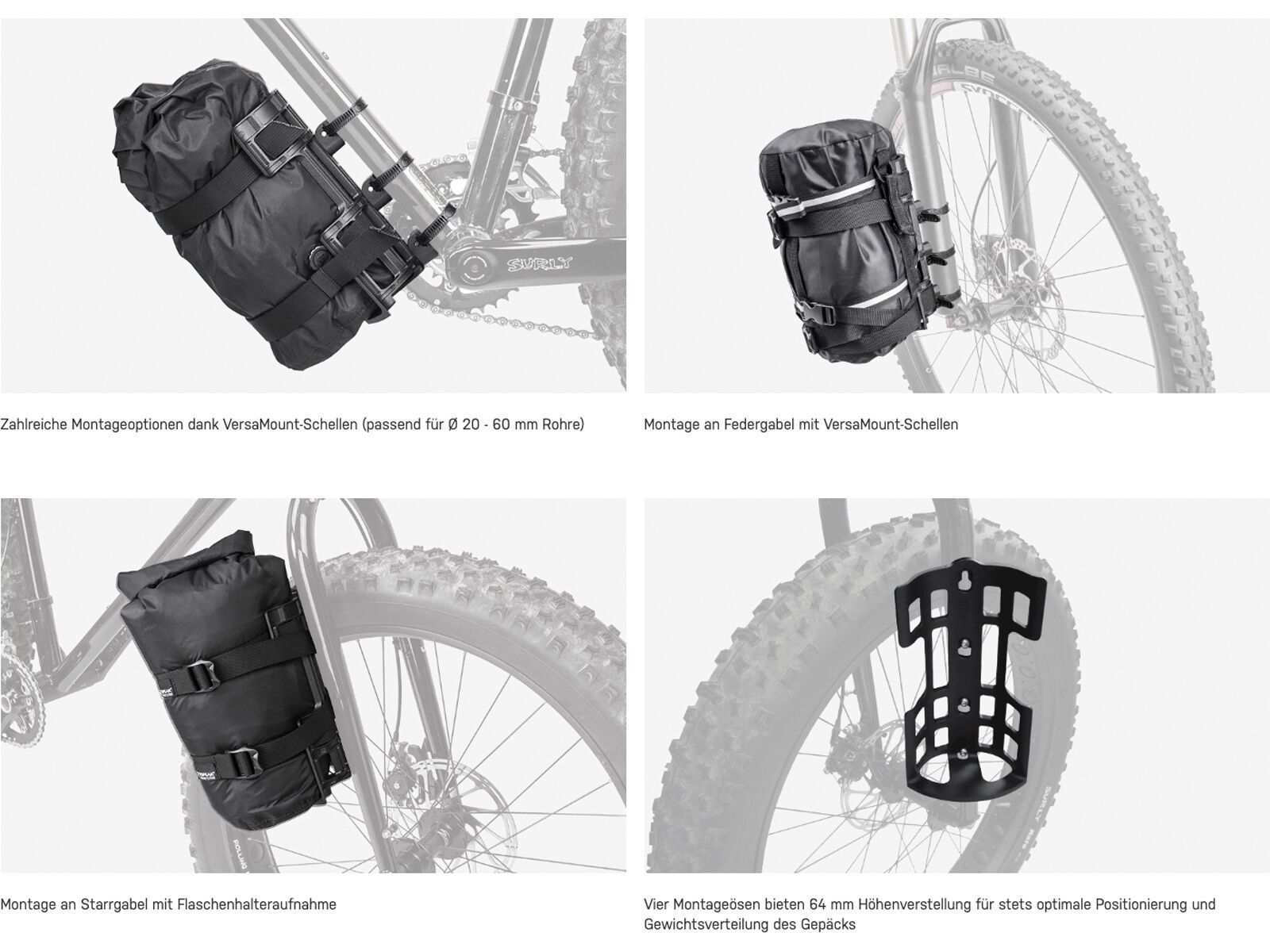 SURLY

Zahlreiche Montageoptionen dank VersaMount-Schellen (passend für Ø 20 - 60 mm Rohre)

Montage an Federgabel mit VersaMount-Schellen

Montage an Starrgabel mit Flaschenhalteraufnahme

Vier Montageösen bieten 64 mm Höhenverstellung für stets optimale Positionierung und Gewichtsverteilung des Gepäcks