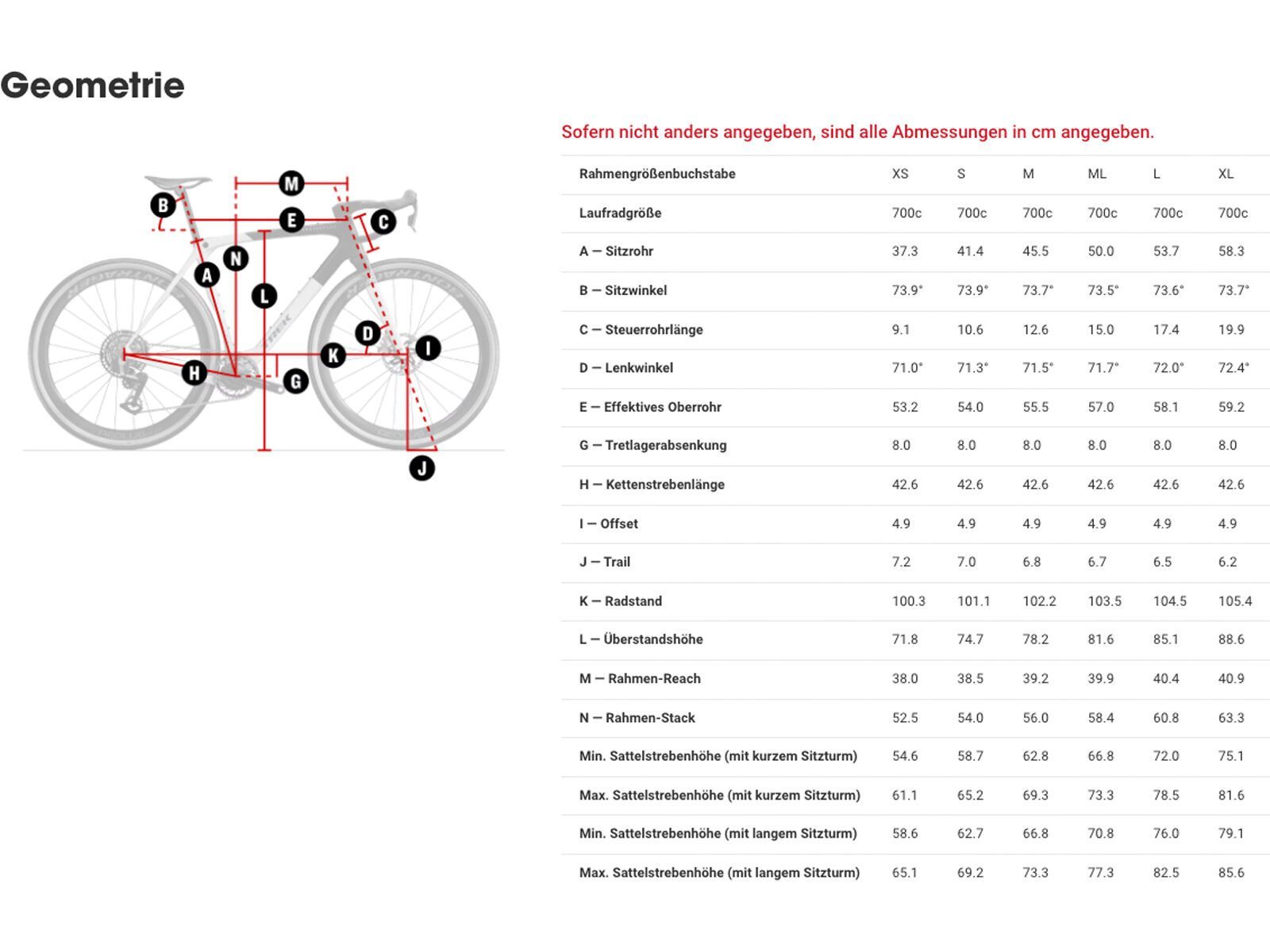 Geometrie

B M E C N A L D K I H G J

Sofern nicht anders angegeben, sind alle Abmessungen in cm angegeben.

| Rahmengrößenbuchstabe | XS | S | M | ML | L | XL |
|---|---|---|---|---|---|---|
| Laufradgröße | 700c | 700c | 700c | 700c | 700c | 700c |
| A — Sitzrohr | 37.3 | 41.4 | 45.5 | 50.0 | 53.7 | 58.3 |
| B — Sitzwinkel | 73.9° | 73.9° | 73.7° | 73.5° | 73.6° | 73.7° |
| C — Steuerrohrlänge | 9.1 | 10.6 | 12.6 | 15.0 | 17.4 | 19.9 |
| D — Lenkwinkel | 71.0° | 71.3° | 71.5° | 71.7° | 72.0° | 72.4° |
| E — Effektives Oberrohr | 53.2 | 54.0 | 55.5 | 57.0 | 58.1 | 59.2 |
| G — Tretlagerabsenkung | 8.0 | 8.0 | 8.0 | 8.0 | 8.0 | 8.0 |
| H — Kettenstrebenlänge | 42.6 | 42.6 | 42.6 | 42.6 | 42.6 | 42.6 |
| I — Offset | 4.9 | 4.9 | 4.9 | 4.9 | 4.9 | 4.9 |
| J — Trail | 7.2 | 7.0 | 6.8 | 6.7 | 6.5 | 6.2 |
| K — Radstand | 100.3 | 101.1 | 102.2 | 103.5 | 104.5 | 105.4 |
| L — Überstandshöhe | 71.8 | 74.7 | 78.2 | 81.6 | 85.1 | 88.6 |
| M — Rahmen-Reach | 38.0 | 38.5 | 39.2 | 39.9 | 40.4 | 40.9 |
| N — Rahmen-Stack | 52.5 | 54.0 | 56.0 | 58.4 | 60.8 | 63.3 |
| Min. Sattelstrebenhöhe (mit kurzem Sitzturm) | 54.6 | 58.7 | 62.8 | 66.8 | 72.0 | 75.1 |
| Max. Sattelstrebenhöhe (mit kurzem Sitzturm) | 61.1 | 65.2 | 69.3 | 73.3 | 78.5 | 81.6 |
| Min. Sattelstrebenhöhe (mit langem Sitzturm) | 58.6 | 62.7 | 66.8 | 70.8 | 76.0 | 79.1 |
| Max. Sattelstrebenhöhe (mit langem Sitzturm) | 65.1 | 69.2 | 73.3 | 77.3 | 82.5 | 85.6 |