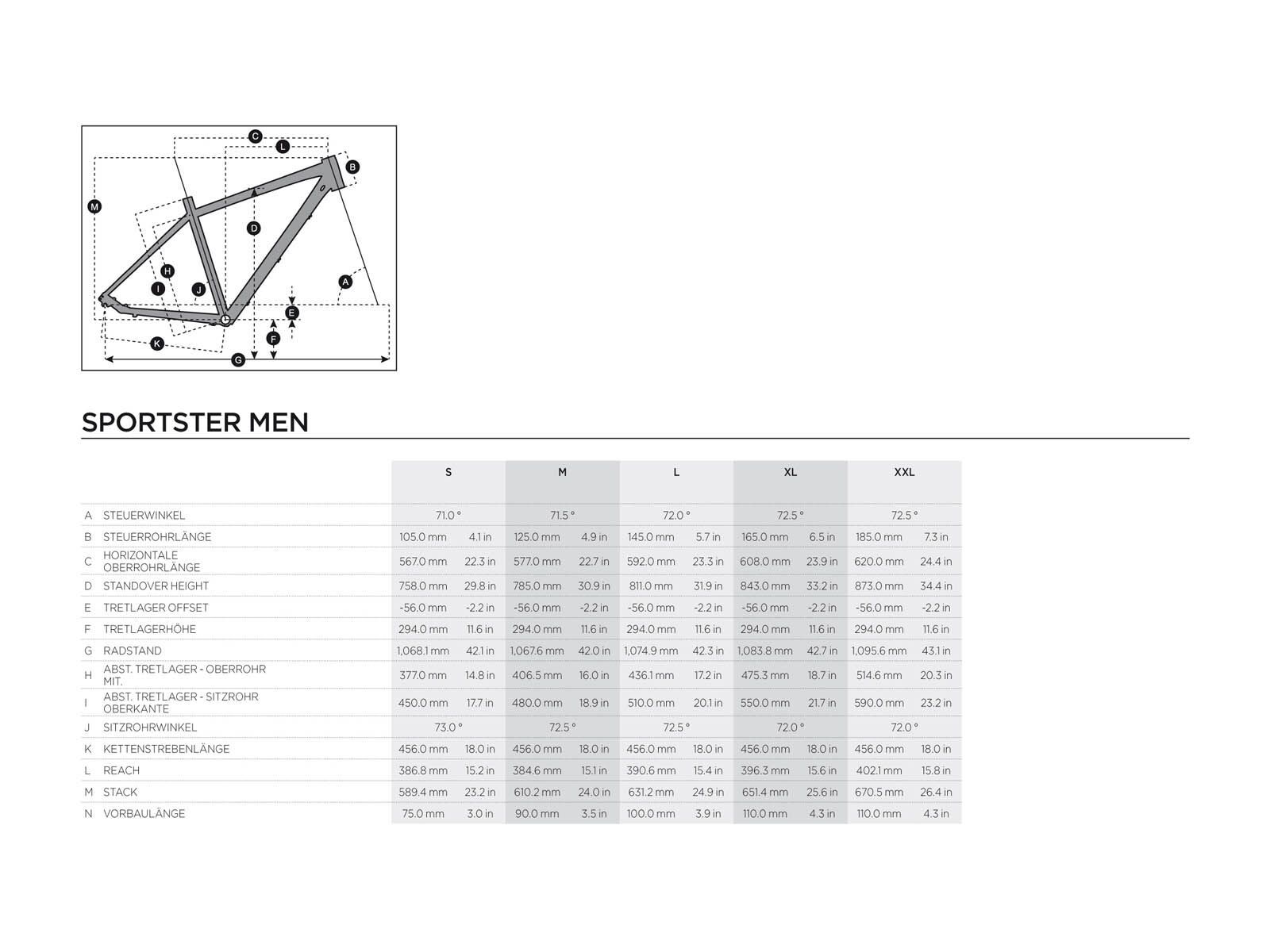 C
L
B
M
D
H
I
J
A
E
F
K
G

SPORTSTER MEN

| | | S | | M | | L | | XL | | XXL | |
|---|---|---|---|---|---|---|---|---|---|---|---|
| A | STEUERWINKEL | 71.0 ° | | 71.5 ° | | 72.0 ° | | 72.5 ° | | 72.5 ° | |
| B | STEUERROHRLÄNGE | 105.0 mm | 4.1 in | 125.0 mm | 4.9 in | 145.0 mm | 5.7 in | 165.0 mm | 6.5 in | 185.0 mm | 7.3 in |
| C | HORIZONTALE OBERROHRLÄNGE | 567.0 mm | 22.3 in | 577.0 mm | 22.7 in | 592.0 mm | 23.3 in | 608.0 mm | 23.9 in | 620.0 mm | 24.4 in |
| D | STANDOVER HEIGHT | 758.0 mm | 29.8 in | 785.0 mm | 30.9 in | 811.0 mm | 31.9 in | 843.0 mm | 33.2 in | 873.0 mm | 34.4 in |
| E | TRETLAGER OFFSET | -56.0 mm | -2.2 in | -56.0 mm | -2.2 in | -56.0 mm | -2.2 in | -56.0 mm | -2.2 in | -56.0 mm | -2.2 in |
| F | TRETLAGERHÖHE | 294.0 mm | 11.6 in | 294.0 mm | 11.6 in | 294.0 mm | 11.6 in | 294.0 mm | 11.6 in | 294.0 mm | 11.6 in |
| G | RADSTAND | 1,068.1 mm | 42.1 in | 1,067.6 mm | 42.0 in | 1,074.9 mm | 42.3 in | 1,083.8 mm | 42.7 in | 1,095.6 mm | 43.1 in |
| H | ABST. TRETLAGER - OBERROHR MIT. | 377.0 mm | 14.8 in | 406.5 mm | 16.0 in | 436.1 mm | 17.2 in | 475.3 mm | 18.7 in | 514.6 mm | 20.3 in |
| I | ABST. TRETLAGER - SITZROHR OBERKANTE | 450.0 mm | 17.7 in | 480.0 mm | 18.9 in | 510.0 mm | 20.1 in | 550.0 mm | 21.7 in | 590.0 mm | 23.2 in |
| J | SITZROHRWINKEL | 73.0 ° | | 72.5 ° | | 72.5 ° | | 72.0 ° | | 72.0 ° | |
| K | KETTENSTREBENLÄNGE | 456.0 mm | 18.0 in | 456.0 mm | 18.0 in | 456.0 mm | 18.0 in | 456.0 mm | 18.0 in | 456.0 mm | 18.0 in |
| L | REACH | 386.8 mm | 15.2 in | 384.6 mm | 15.1 in | 390.6 mm | 15.4 in | 396.3 mm | 15.6 in | 402.1 mm | 15.8 in |
| M | STACK | 589.4 mm | 23.2 in | 610.2 mm | 24.0 in | 631.2 mm | 24.9 in | 651.4 mm | 25.6 in | 670.5 mm | 26.4 in |
| N | VORBAULÄNGE | 75.0 mm | 3.0 in | 90.0 mm | 3.5 in | 100.0 mm | 3.9 in | 110.0 mm | 4.3 in | 110.0 mm | 4.3 in |