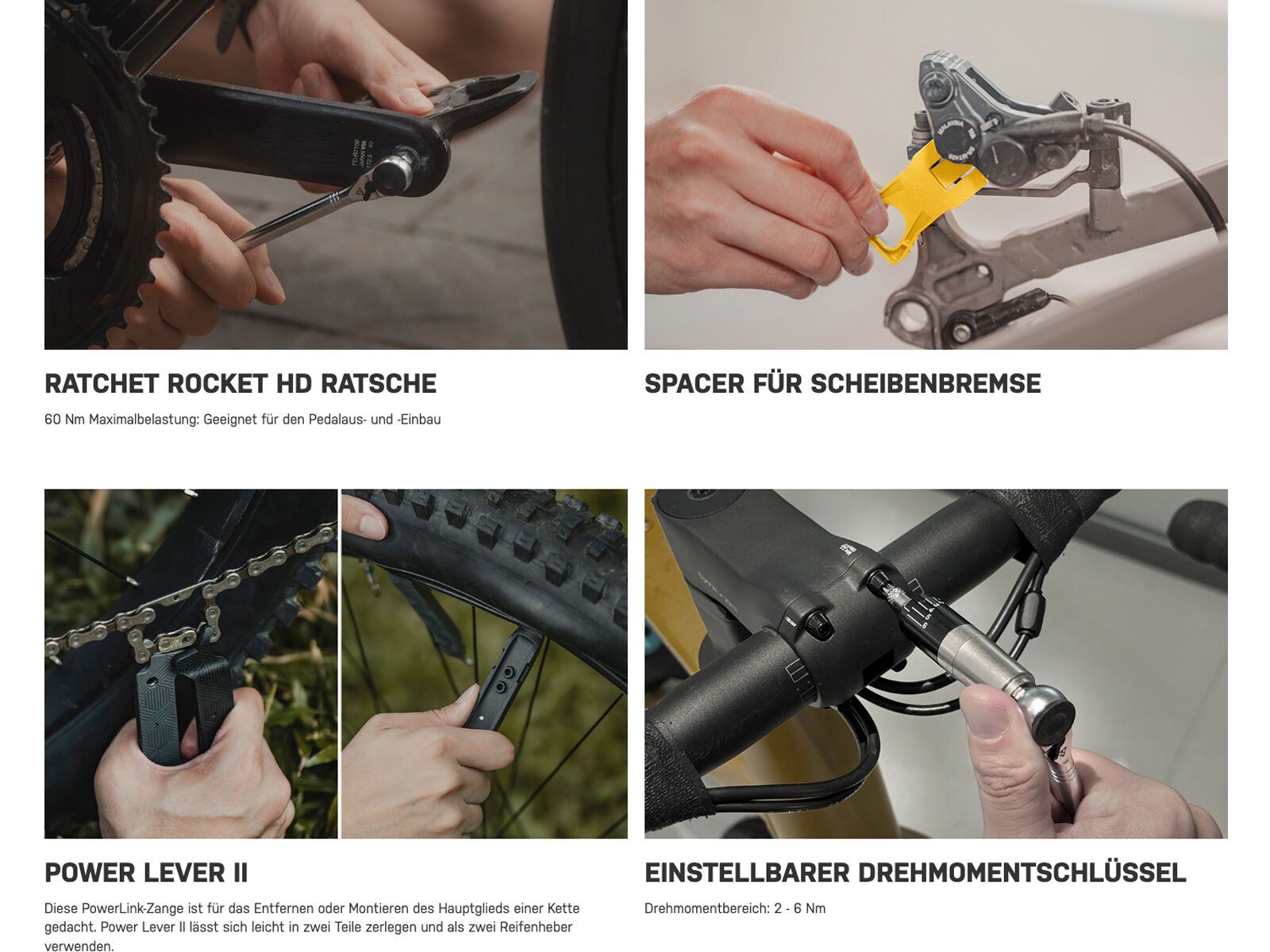 RATCHET ROCKET HD RATSCHE

60 Nm Maximalbelastung: Geeignet für den Pedalaus- und -Einbau

SPACER FÜR SCHEIBENBREMSE

POWER LEVER II

Diese PowerLink-Zange ist für das Entfernen oder Montieren des Hauptglieds einer Kette gedacht. Power Lever II lässt sich leicht in zwei Teile zerlegen und als zwei Reifenheber verwenden.

EINSTELLBARER DREHMOMENTSCHLÜSSEL

Drehmomentbereich: 2 - 6 Nm