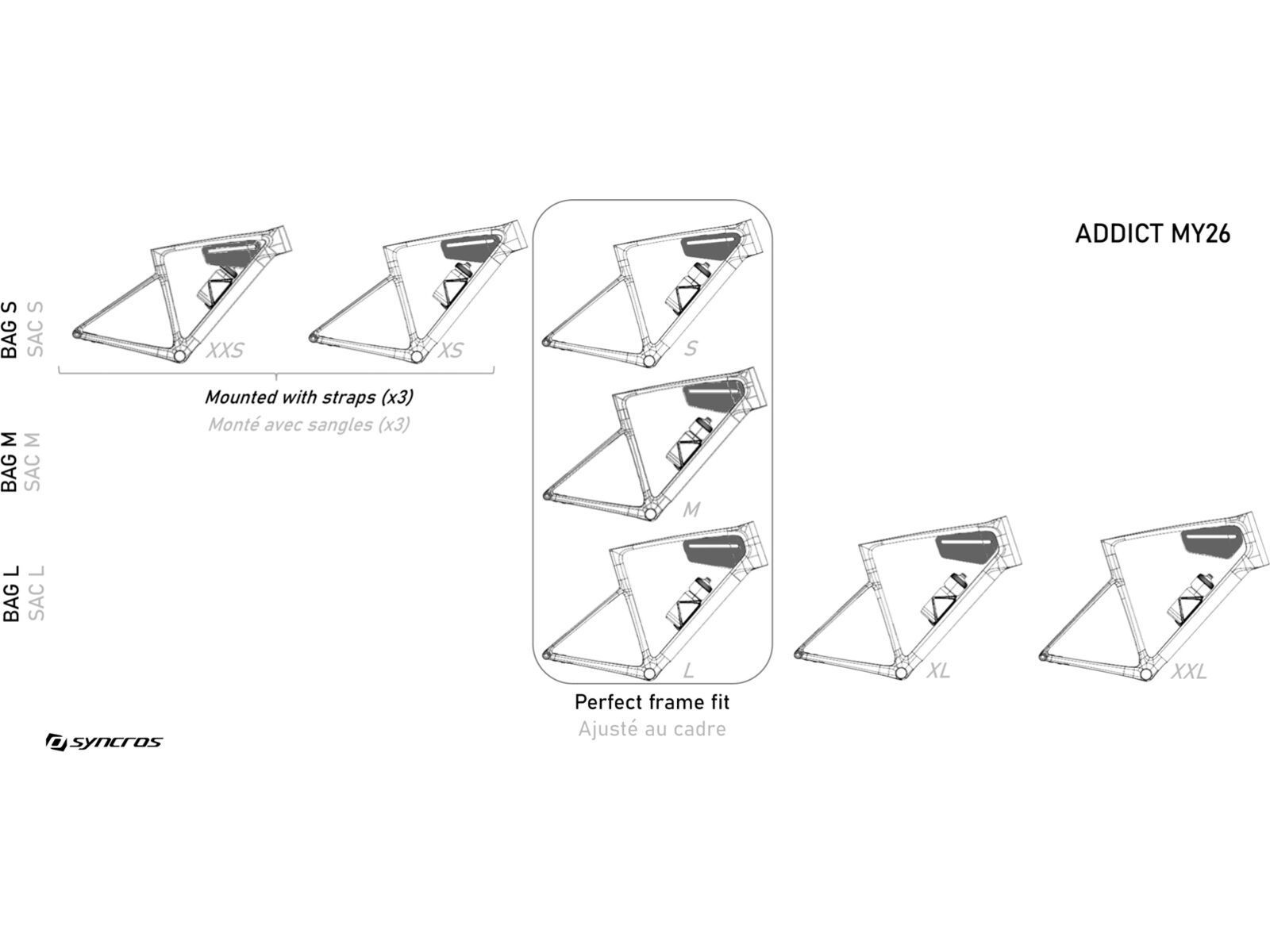 ADDICT MY26

BAG S
SAC S

XXS

XS

S

Mounted with straps (x3)
Monté avec sangles (x3)

BAG M
SAC M

M

BAG L
SAC L

L

XL

XXL

Perfect frame fit
Ajusté au cadre

syncros